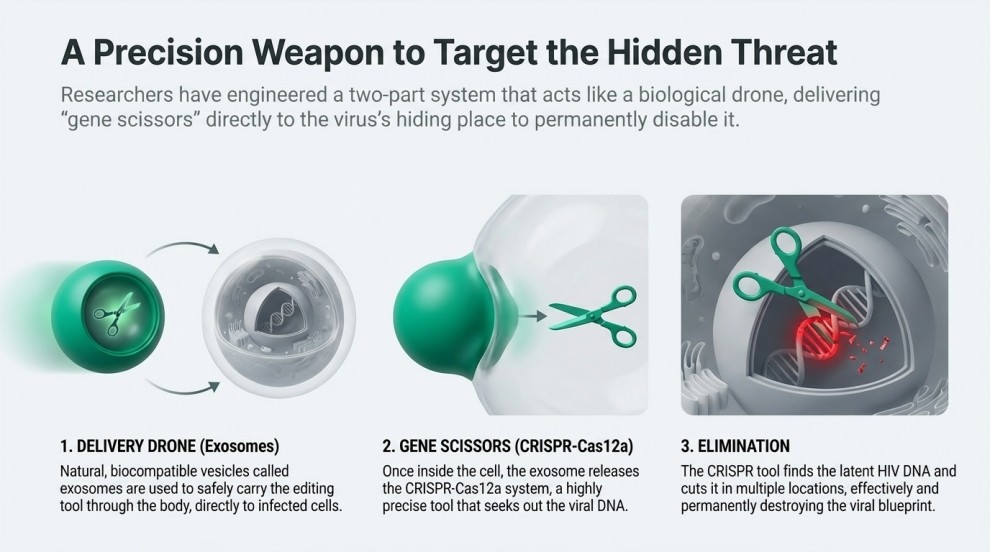 A Precision Weapon to Target the Hidden Threat

Researchers have engineered a two-part system that acts like a biological drone, delivering "gene scissors" directly to the virus's hiding place to permanently disable it.

1. DELIVERY DRONE (Exosomes)

Natural, biocompatible vesicles called exosomes are used to safely carry the editing tool through the body, directly to infected cells.

2. GENE SCISSORS (CRISPR-Cas12a)

Once inside the cell, the exosome releases the CRISPR-Cas12a system, a highly precise tool that seeks out the viral DNA.

3. ELIMINATION

The CRISPR tool finds the latent HIV DNA and cuts it in multiple locations, effectively and permanently destroying the viral blueprint.