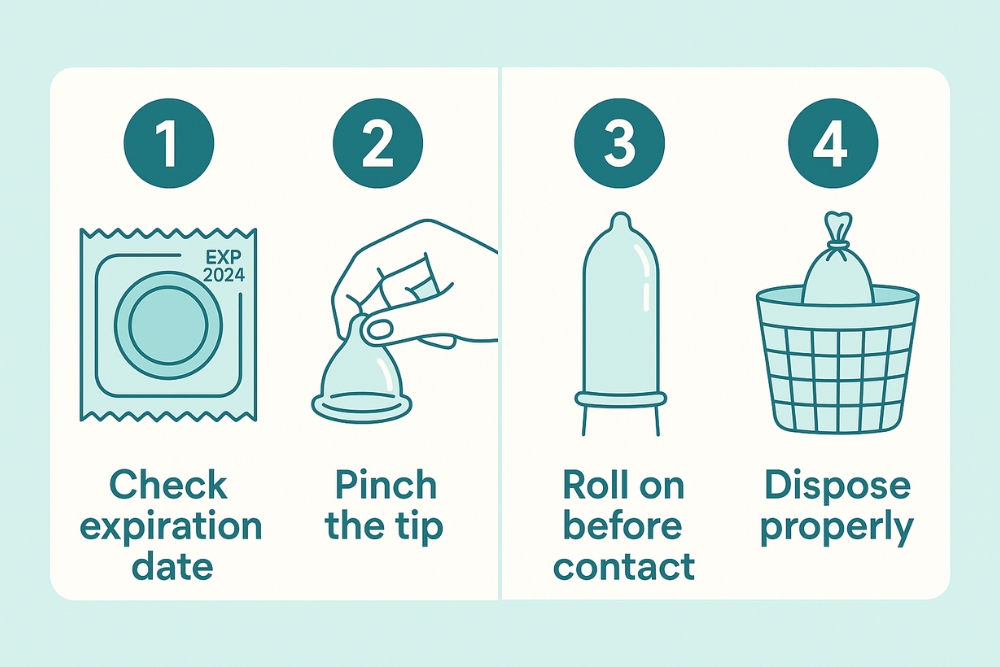 1

EXP 2024

Check expiration date

2

Pinch the tip

3

Roll on before contact

4

Dispose properly