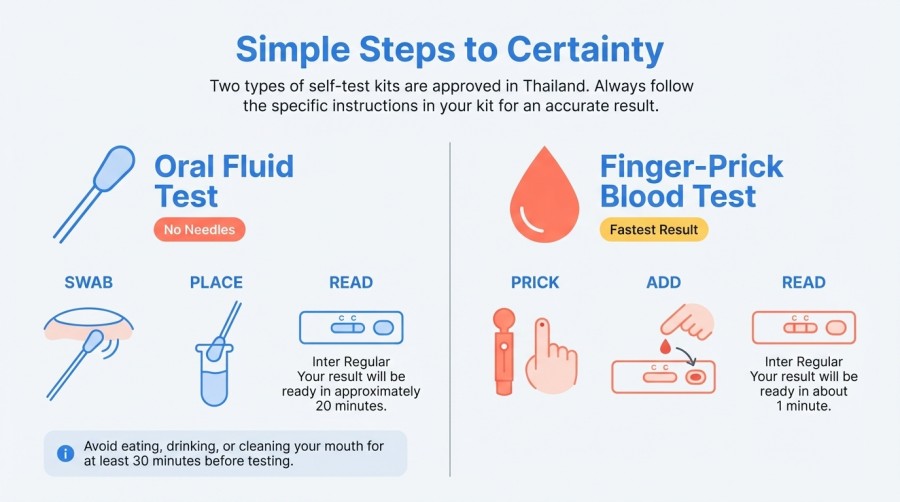 Simple Steps to Certainty

Two types of self-test kits are approved in Thailand. Always follow the specific instructions in your kit for an accurate result.

Oral Fluid Test

No Needles

SWAB

PLACE

READ

C C

Inter Regular
Your result will be ready in approximately 20 minutes.

Avoid eating, drinking, or cleaning your mouth for at least 30 minutes before testing.

Finger-Prick Blood Test

Fastest Result

PRICK

ADD

C C

READ

C C

Inter Regular
Your result will be ready in about 1 minute.